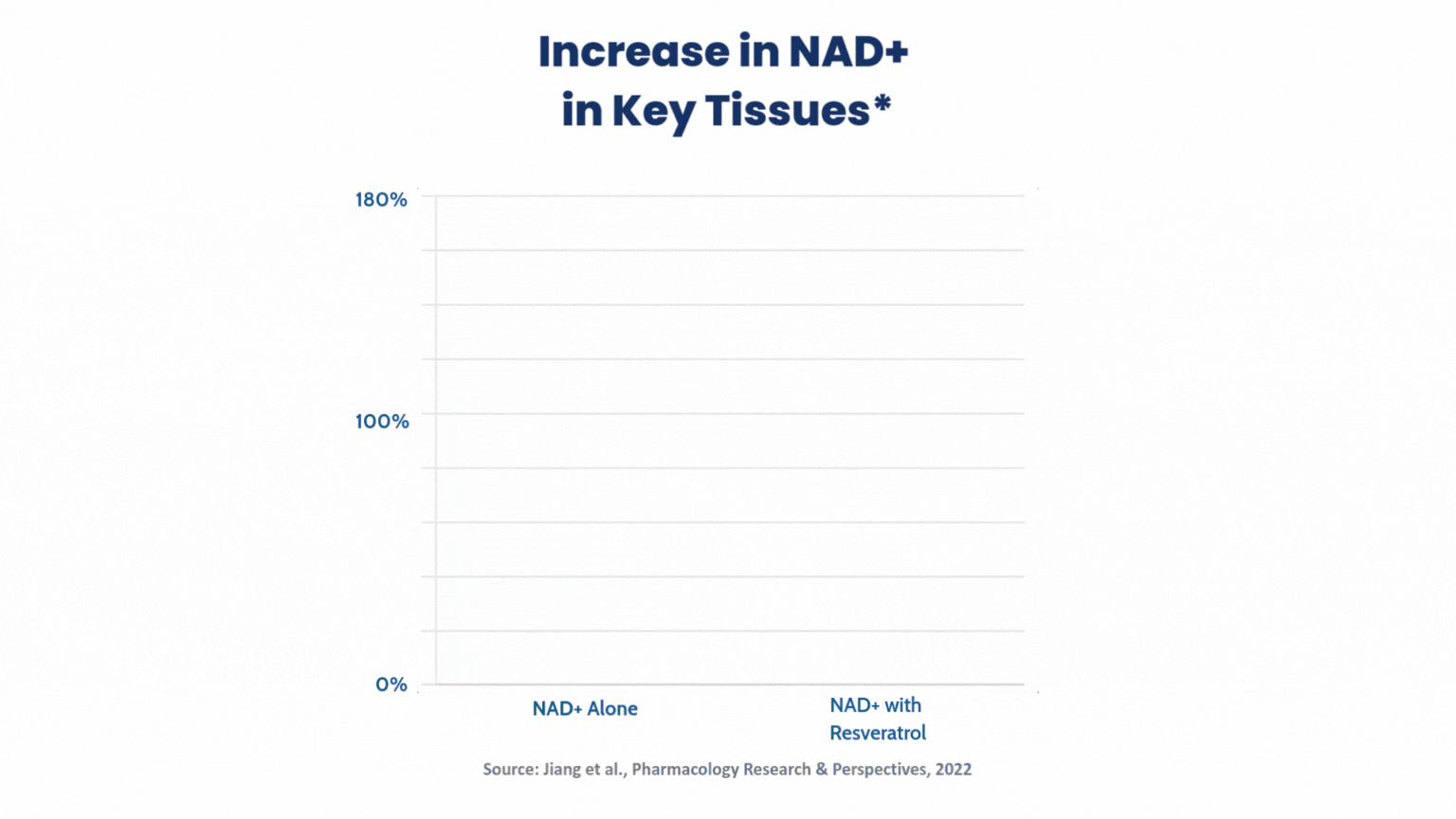 Increase in NAD+
in Key Tissues*

180%

100%

0%

NAD+ Alone

NAD+ with Resveratrol

Source: Jiang et al., Pharmacology Research & Perspectives, 2022